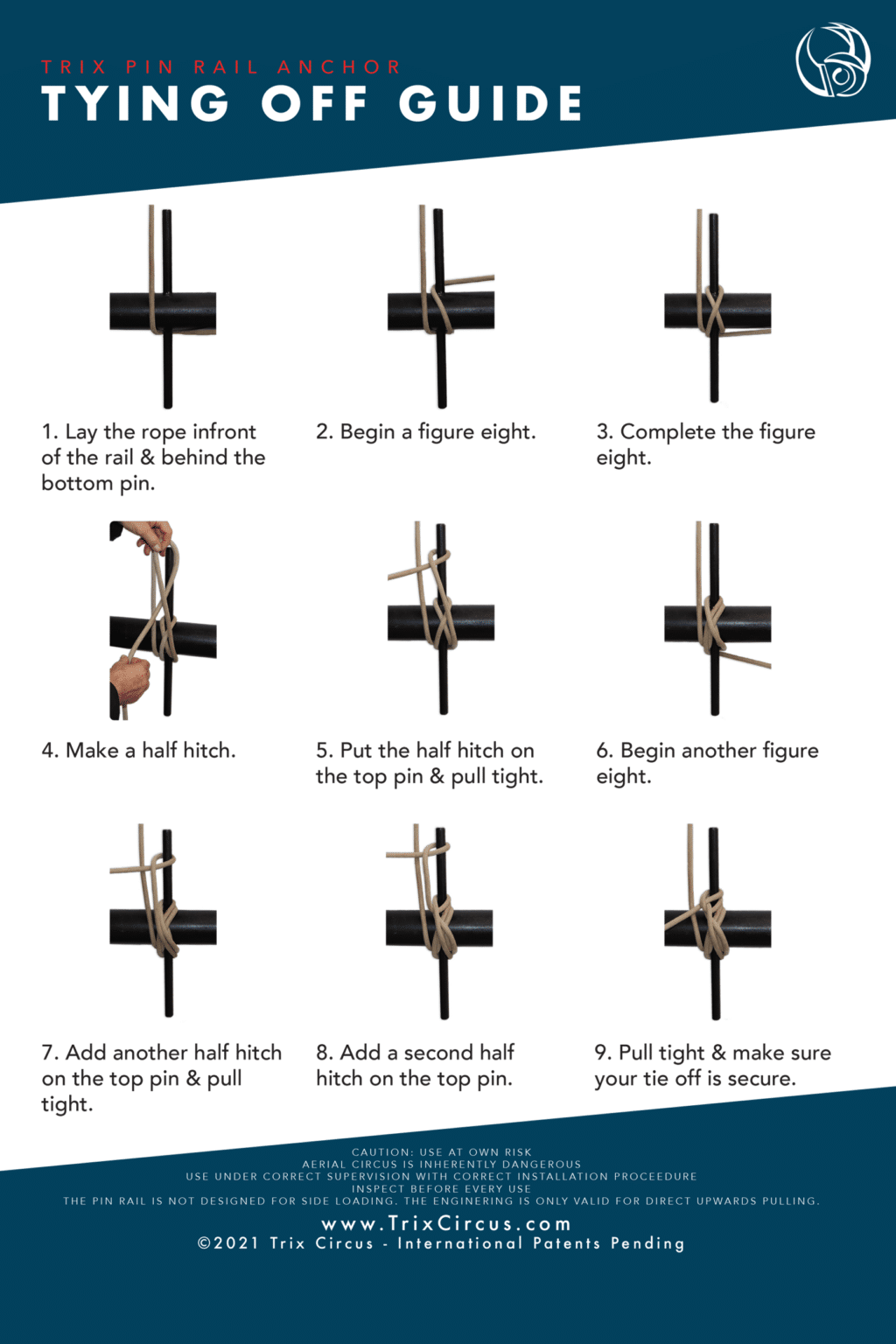 TRIX PIN RAIL ANCHOR
TYING OFF GUIDE

1. Lay the rope infront of the rail & behind the bottom pin.

2. Begin a figure eight.

3. Complete the figure eight.

4. Make a half hitch.

5. Put the half hitch on the top pin & pull tight.

6. Begin another figure eight.

7. Add another half hitch on the top pin & pull tight.

8. Add a second half hitch on the top pin.

9. Pull tight & make sure your tie off is secure.

CAUTION: USE AT OWN RISK
AERIAL CIRCUS IS INHERENTLY DANGEROUS
USE UNDER CORRECT SUPERVISION WITH CORRECT INSTALLATION PROCEEDURE
INSPECT BEFORE EVERY USE
THE PIN RAIL IS NOT DESIGNED FOR SIDE LOADING. THE ENGINERING IS ONLY VALID FOR DIRECT UPWARDS PULLING.

www.TrixCircus.com
©2021 Trix Circus - International Patents Pending